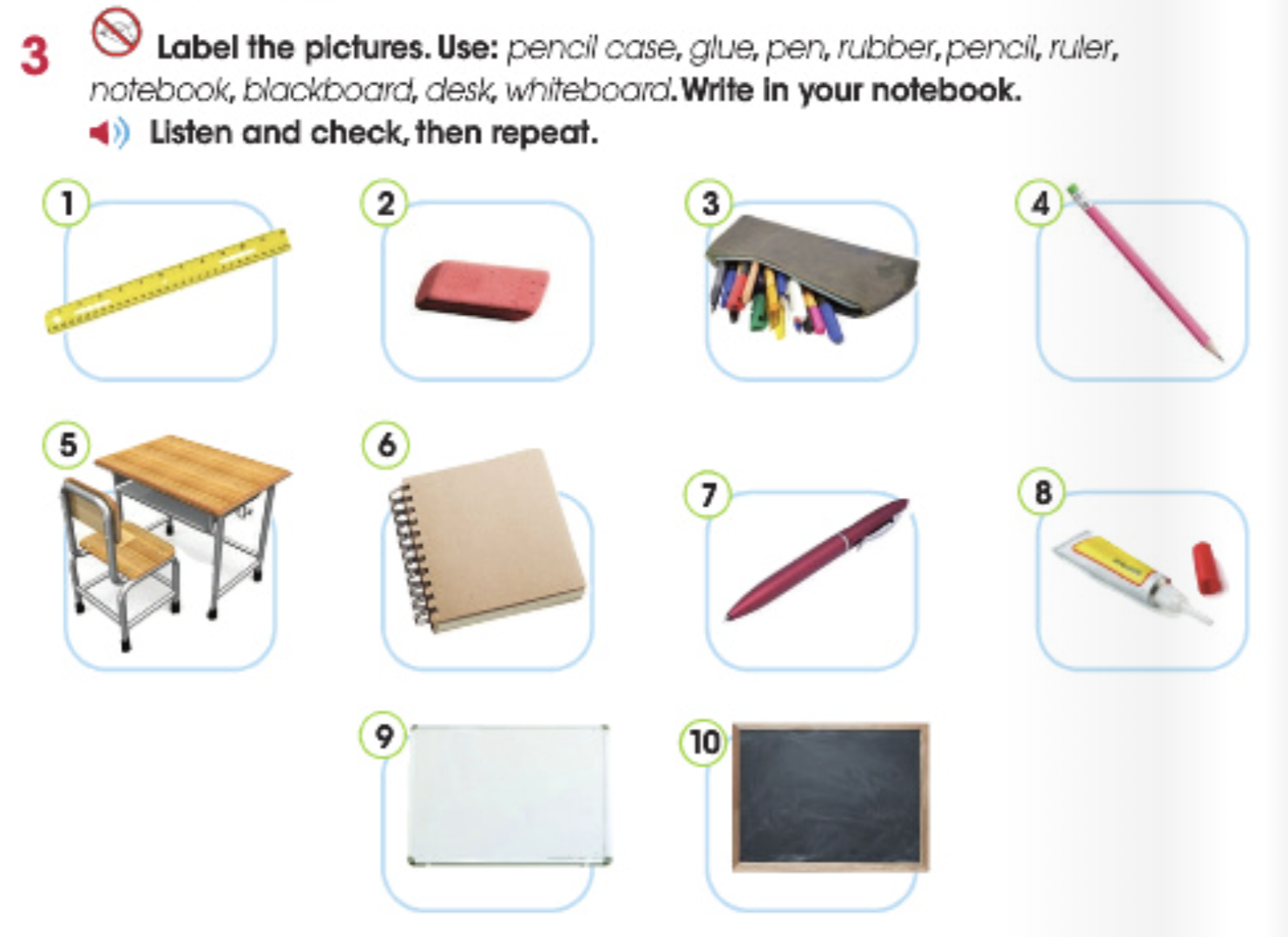 3 Label the pictures. Use: pencil case, glue, pen, rubber, pencil, ruler, notebook, blackboard, desk, whiteboard. Write in your notebook.

Listen and check, then repeat.

1

2

3

4

5

6

7

8

9

10